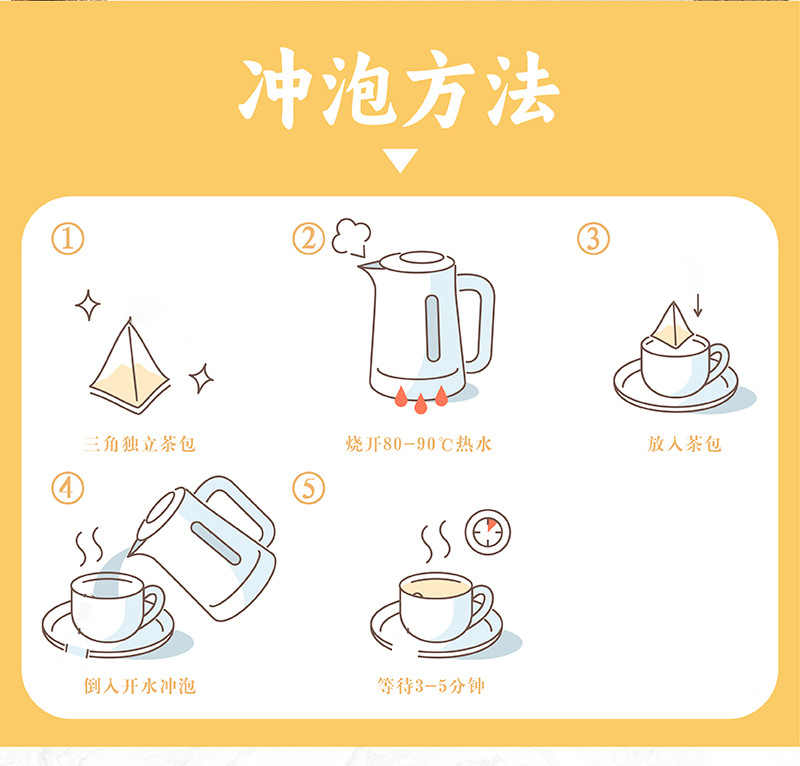 冲泡方法

①

三角独立茶包

②

烧开80-90℃热水

③

放入茶包

④

倒入开水冲泡

⑤

等待3-5分钟